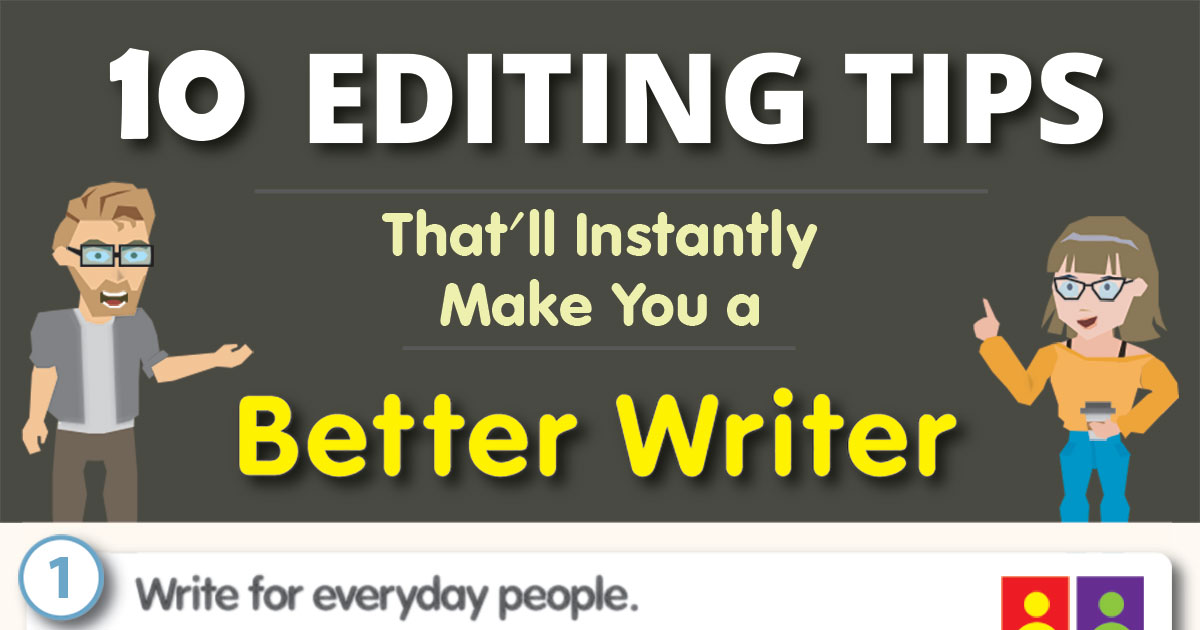 10 EDITING TIPS

That'll Instantly Make You a

Better Writer

1 Write for everyday people.